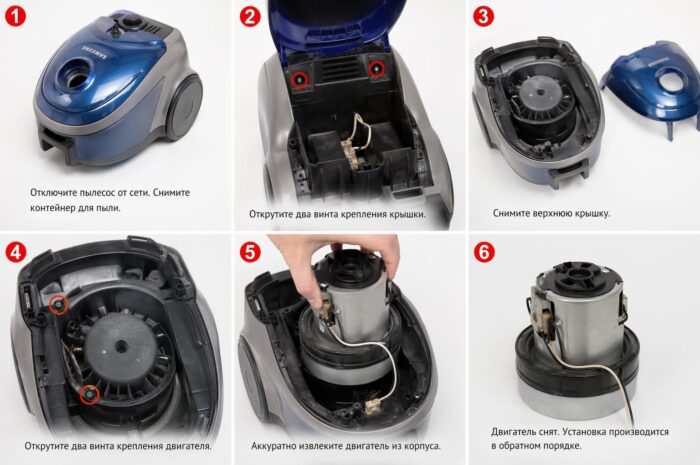 1

SAMSUNG

Отключите пылесос от сети. Снимите контейнер для пыли.

2

Открутите два винта крепления крышки.

3

SAMSUNG

Снимите верхнюю крышку.

4

Открутите два винта крепления двигателя.

5

Аккуратно извлеките двигатель из корпуса.

6

Двигатель снят. Установка производится в обратном порядке.